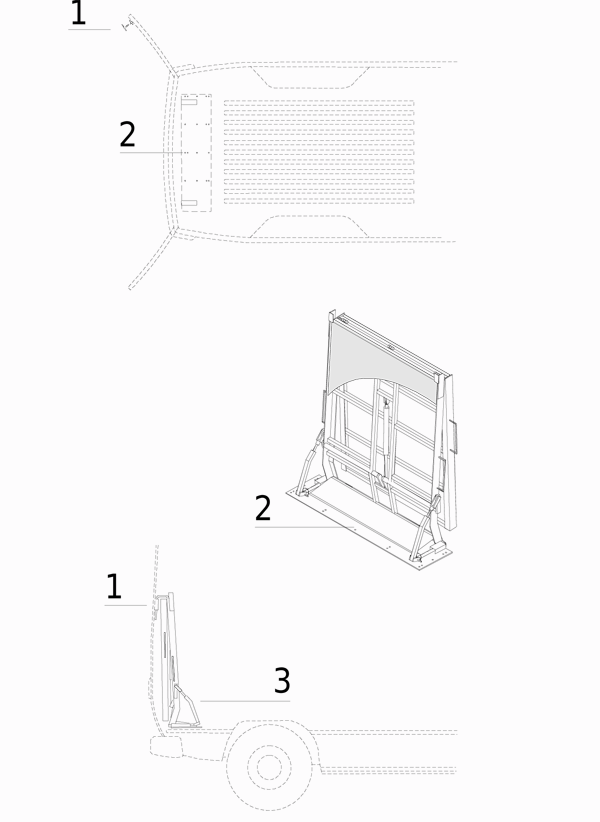 1

2

2

1

3