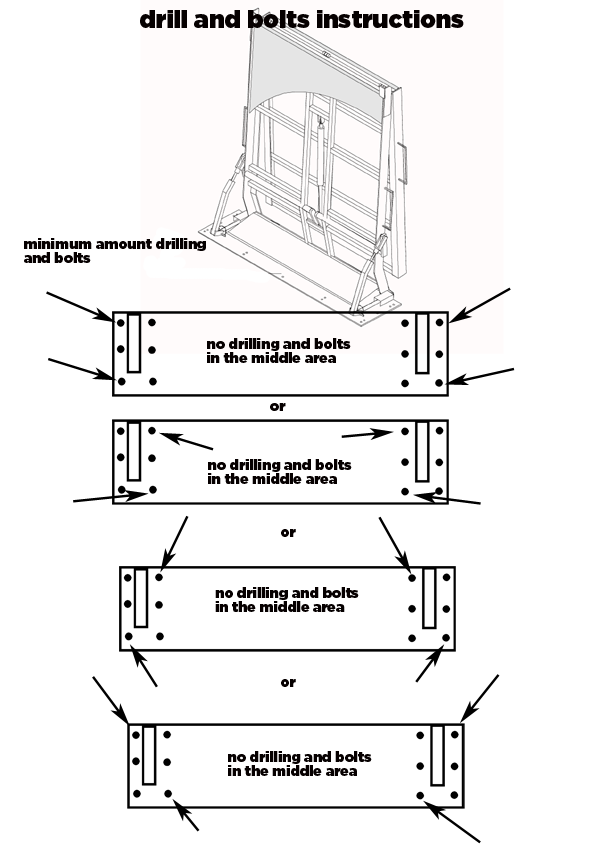 drill and bolts instructions

minimum amount drilling and bolts

no drilling and bolts in the middle area

or

no drilling and bolts in the middle area

or

no drilling and bolts in the middle area

or

no drilling and bolts in the middle area